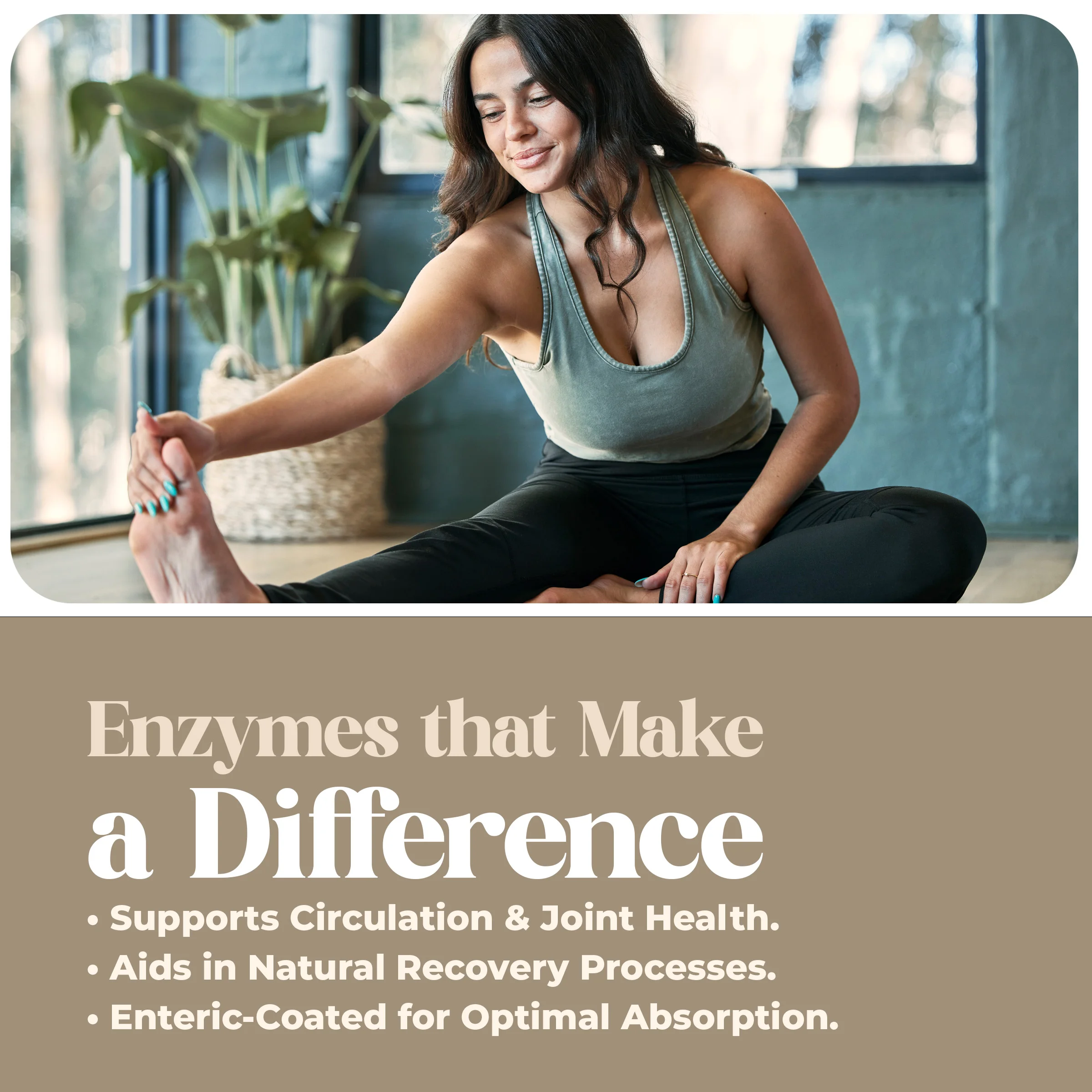 Enzymes that Make
a Difference

• Supports Circulation & Joint Health.
• Aids in Natural Recovery Processes.
• Enteric-Coated for Optimal Absorption.