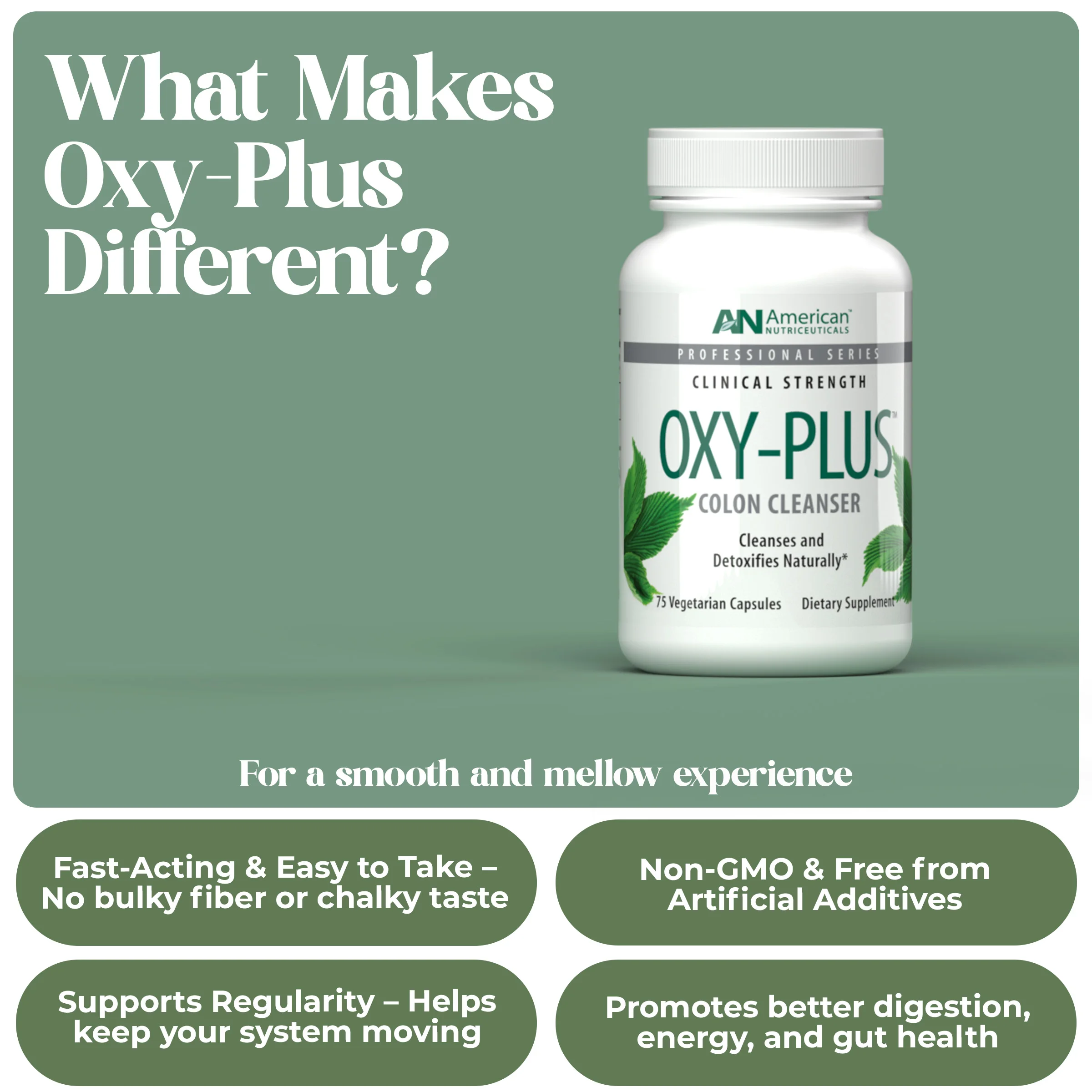 What Makes Oxy-Plus Different?

AN American™ NUTRICEUTICALS

PROFESSIONAL SERIES

CLINICAL STRENGTH

OXY-PLUS™

COLON CLEANSER

Cleanses and Detoxifies Naturally*

75 Vegetarian Capsules Dietary Supplement

For a smooth and mellow experience

Fast-Acting & Easy to Take – No bulky fiber or chalky taste

Non-GMO & Free from Artificial Additives

Supports Regularity – Helps keep your system moving

Promotes better digestion, energy, and gut health