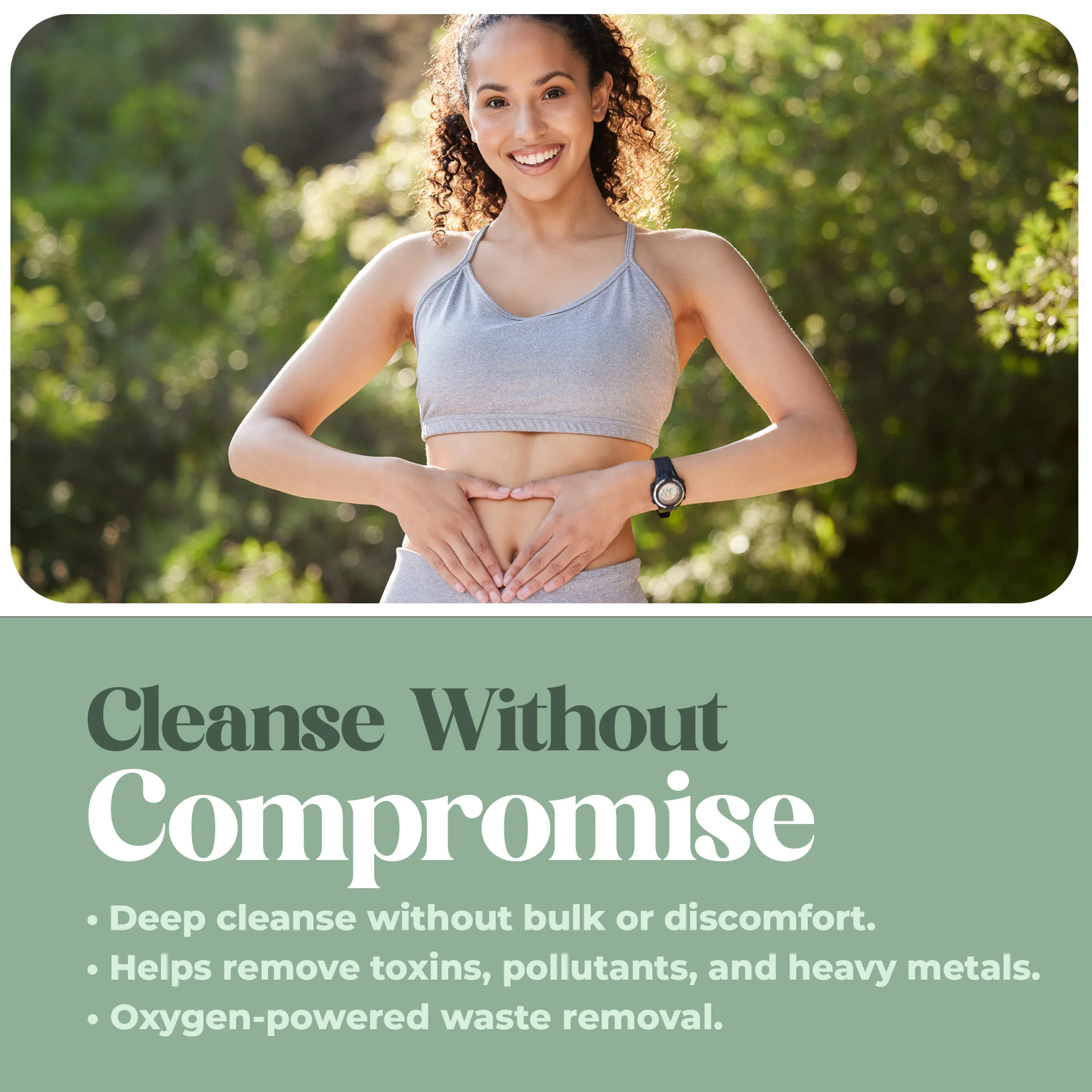 Cleanse Without
Compromise

• Deep cleanse without bulk or discomfort.
• Helps remove toxins, pollutants, and heavy metals.
• Oxygen-powered waste removal.