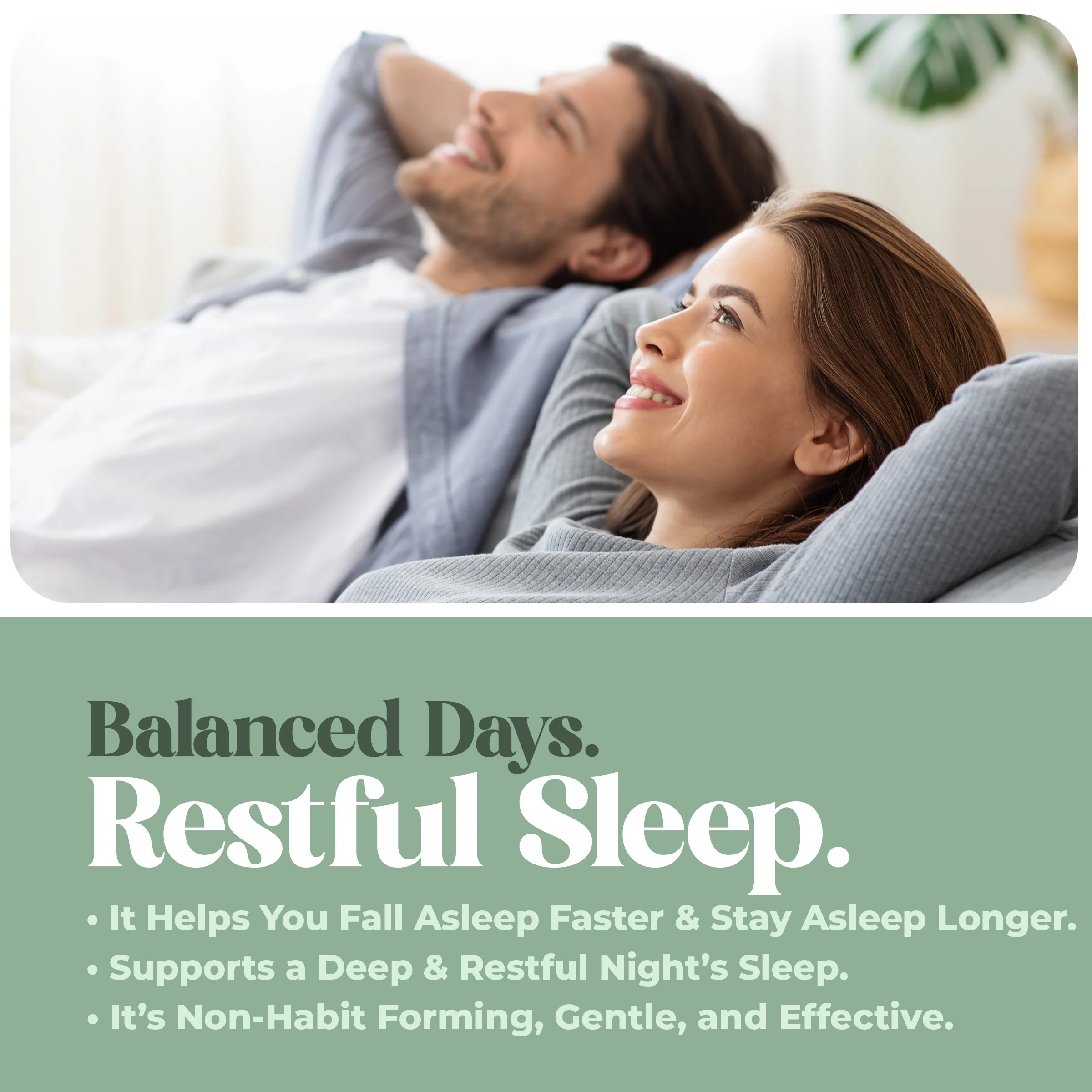 Balanced Days.
Restful Sleep.

• It Helps You Fall Asleep Faster & Stay Asleep Longer.
• Supports a Deep & Restful Night's Sleep.
• It's Non-Habit Forming, Gentle, and Effective.