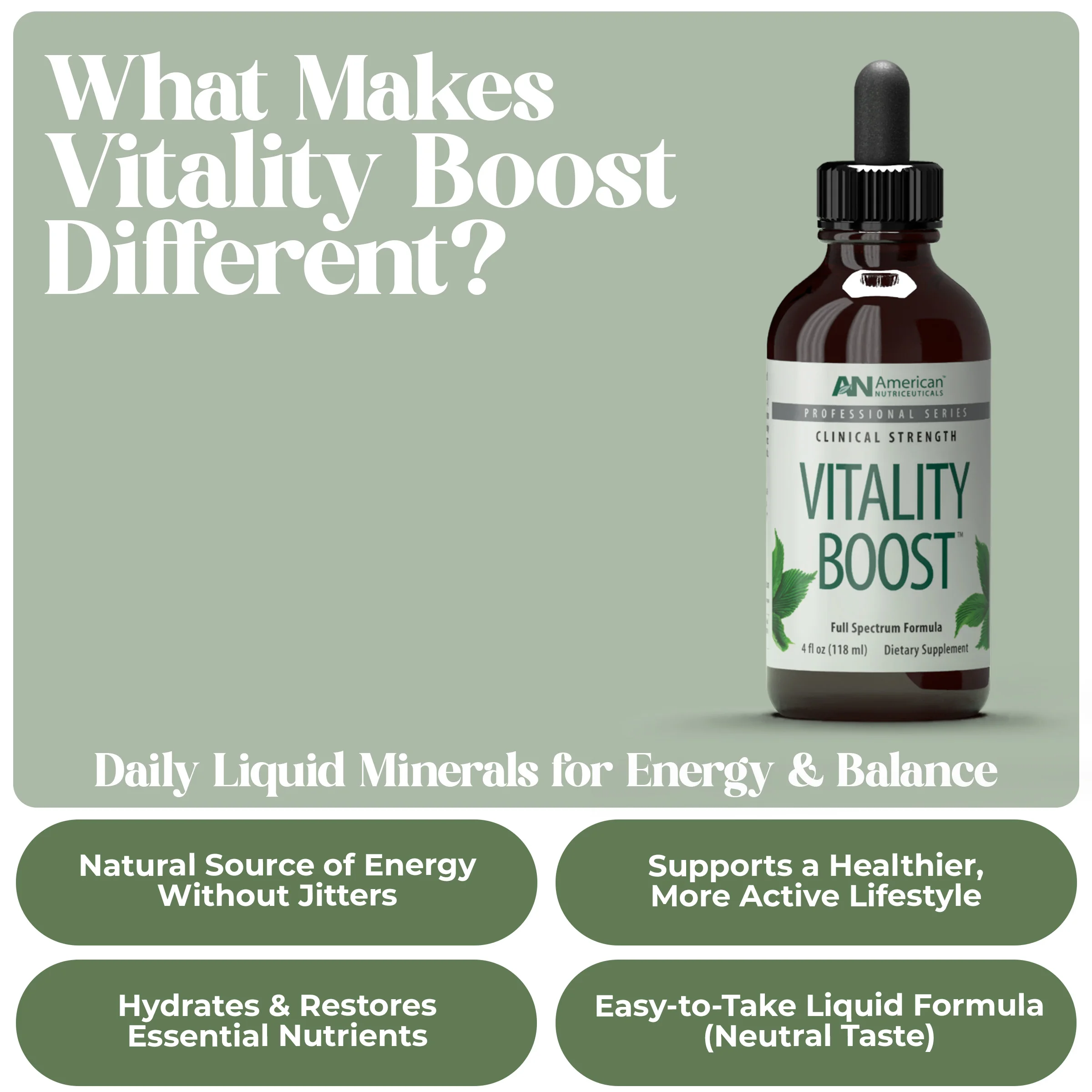 What Makes Vitality Boost Different?

AN American™ NUTRICEUTICALS

PROFESSIONAL SERIES

CLINICAL STRENGTH

VITALITY BOOST™

Full Spectrum Formula

4 fl oz (118 ml) Dietary Supplement

Daily Liquid Minerals for Energy & Balance

Natural Source of Energy Without Jitters

Supports a Healthier, More Active Lifestyle

Hydrates & Restores Essential Nutrients

Easy-to-Take Liquid Formula (Neutral Taste)