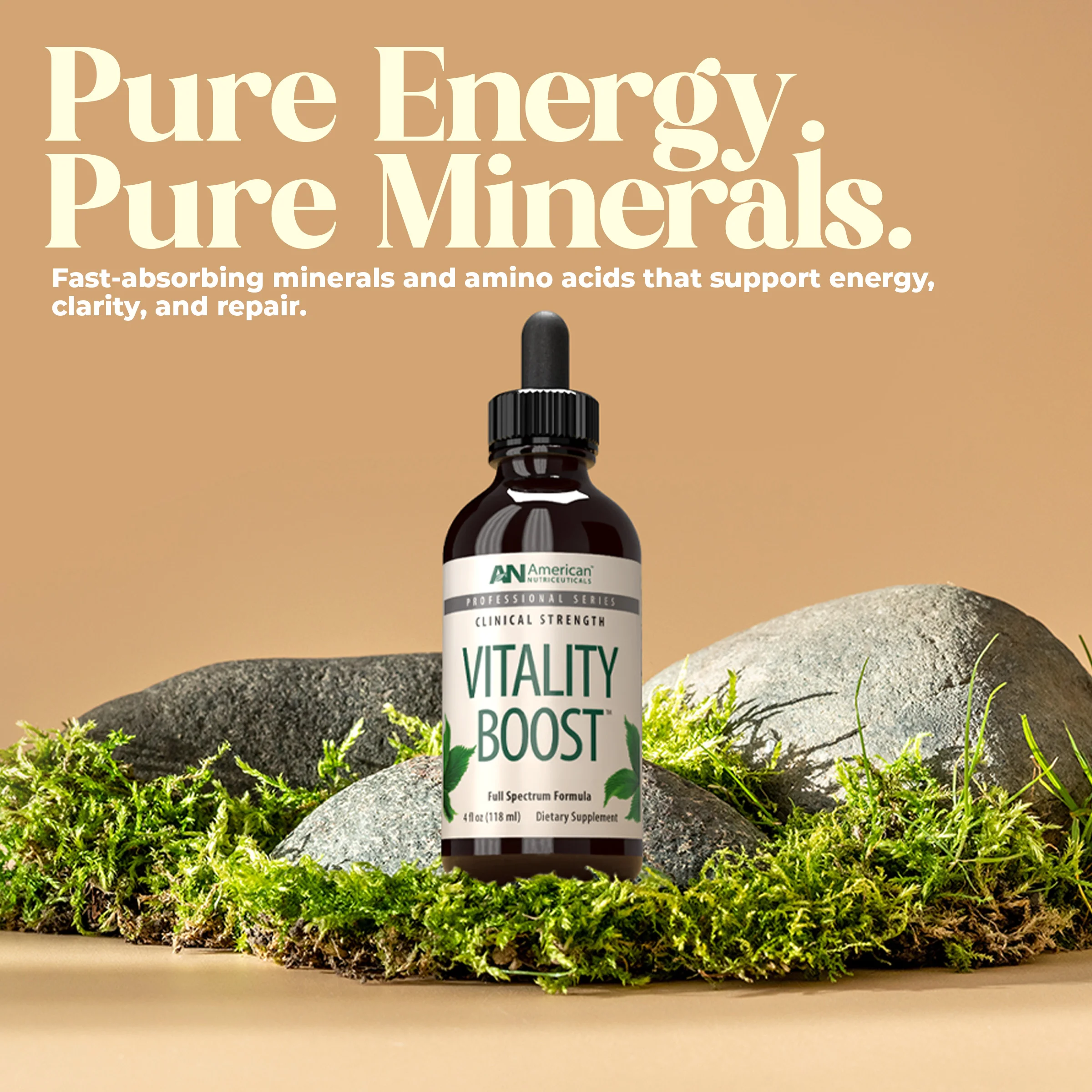 Pure Energy.
Pure Minerals.

Fast-absorbing minerals and amino acids that support energy, clarity, and repair.

AN American NUTRICEUTICALS

PROFESSIONAL SERIES

CLINICAL STRENGTH

VITALITY BOOST™

Full Spectrum Formula

4 fl oz (118 ml) Dietary Supplement